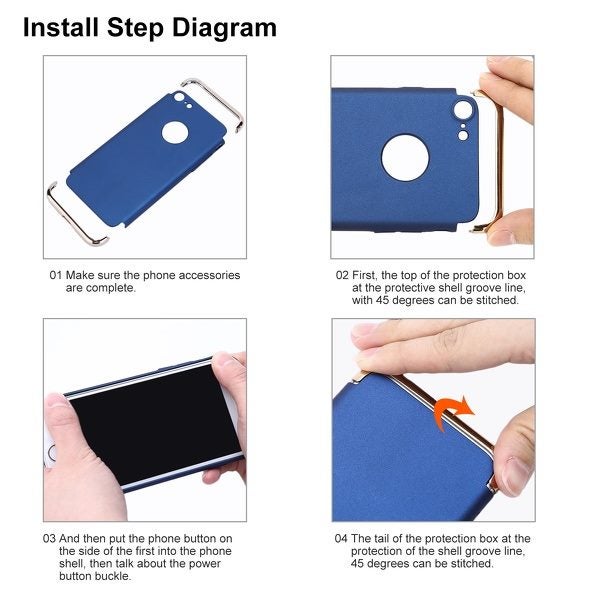 Install Step Diagram

01 Make sure the phone accessories are complete.

02 First, the top of the protection box at the protective shell groove line, with 45 degrees can be stitched.

03 And then put the phone button on the side of the first into the phone shell, then talk about the power button buckle.

04 The tail of the protection box at the protection of the shell groove line, 45 degrees can be stitched.