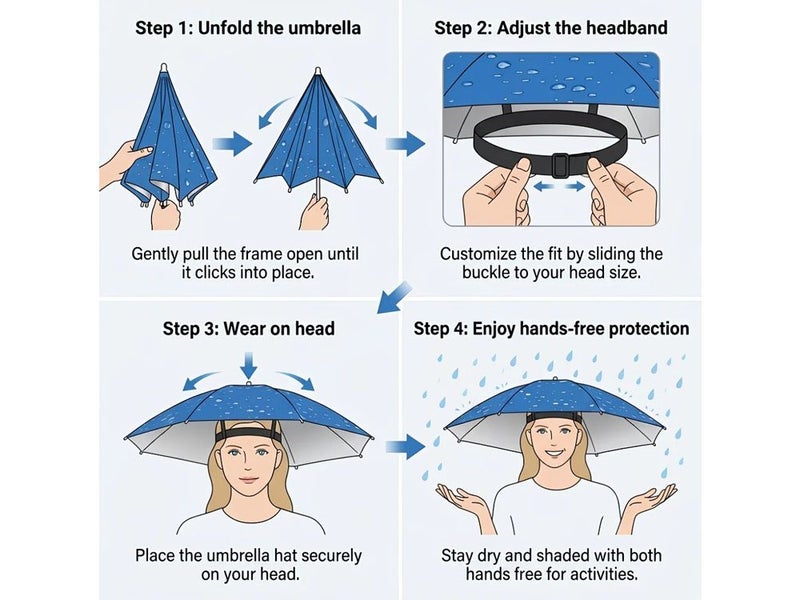 Step 1: Unfold the umbrella

Gently pull the frame open until it clicks into place.

Step 2: Adjust the headband

Customize the fit by sliding the buckle to your head size.

Step 3: Wear on head

Place the umbrella hat securely on your head.

Step 4: Enjoy hands-free protection

Stay dry and shaded with both hands free for activities.