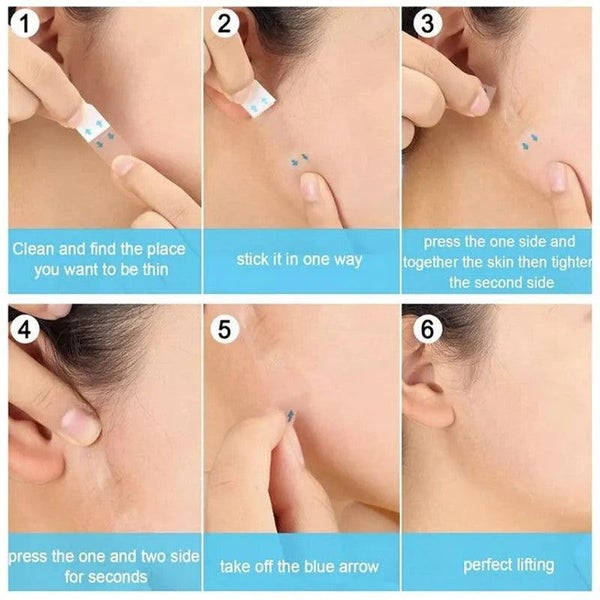 1

Clean and find the place you want to be thin

2

stick it in one way

3

press the one side and together the skin then tighter the second side

4

press the one and two side for seconds

5

take off the blue arrow

6

perfect lifting