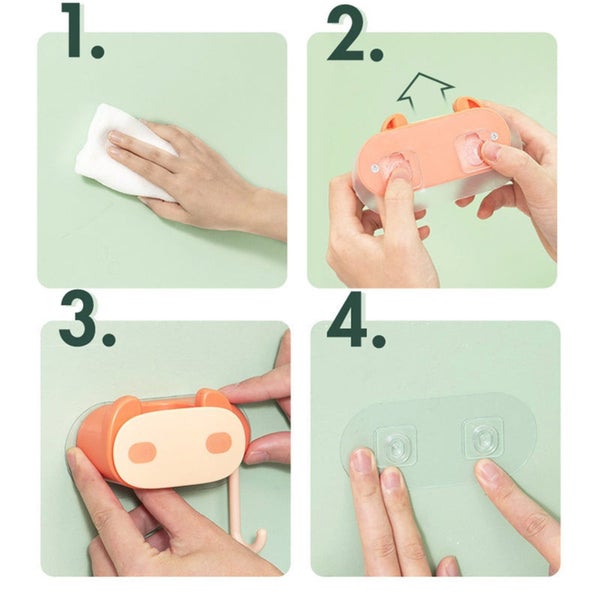 1.

2.

3.

4.