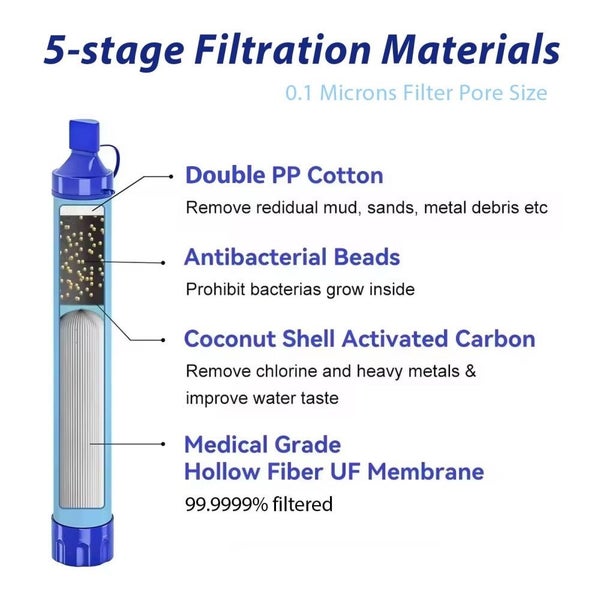 5-stage Filtration Materials

0.1 Microns Filter Pore Size

Double PP Cotton

Remove redidual mud, sands, metal debris etc

Antibacterial Beads

Prohibit bacterias grow inside

Coconut Shell Activated Carbon

Remove chlorine and heavy metals & improve water taste

Medical Grade
Hollow Fiber UF Membrane

99.9999% filtered