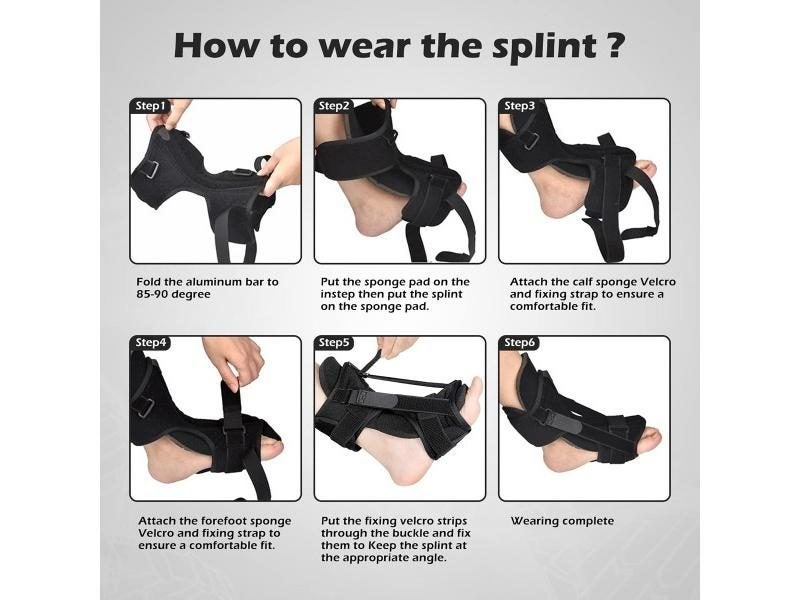 How to wear the splint ?

Step1

Fold the aluminum bar to 85-90 degree

Step2

Put the sponge pad on the instep then put the splint on the sponge pad.

Step3

Attach the calf sponge Velcro and fixing strap to ensure a comfortable fit.

Step4

Attach the forefoot sponge Velcro and fixing strap to ensure a comfortable fit.

Step5

Put the fixing velcro strips through the buckle and fix them to Keep the splint at the appropriate angle.

Step6

Wearing complete