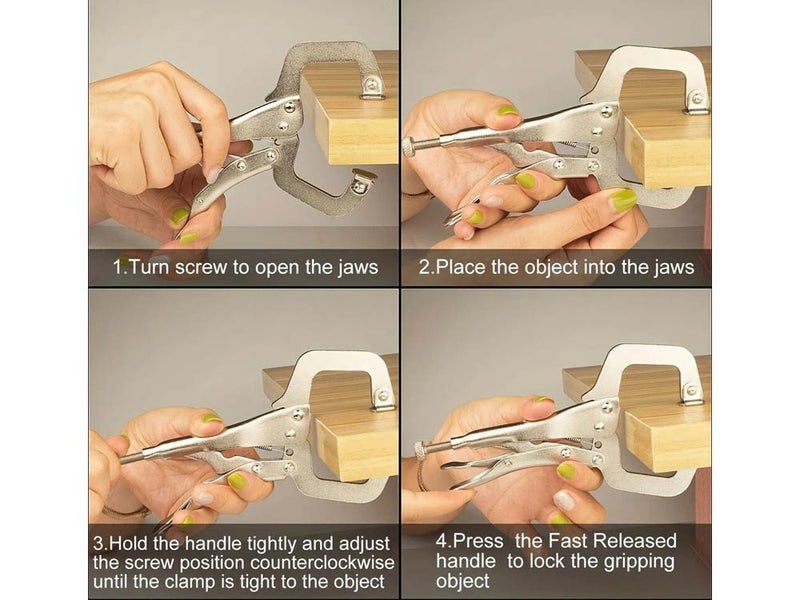 1.Turn screw to open the jaws

2.Place the object into the jaws

3.Hold the handle tightly and adjust the screw position counterclockwise until the clamp is tight to the object

4.Press the Fast Released handle to lock the gripping object