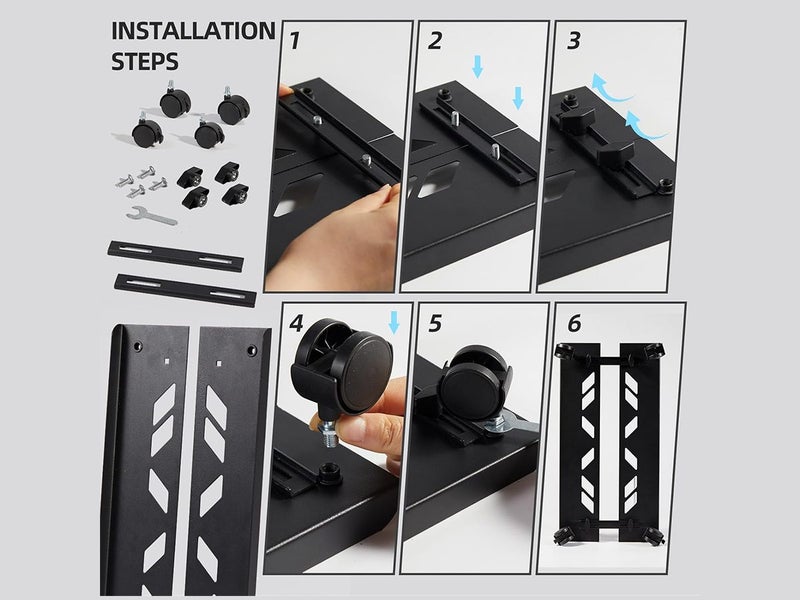 INSTALLATION STEPS

1

2

3

4

5

6