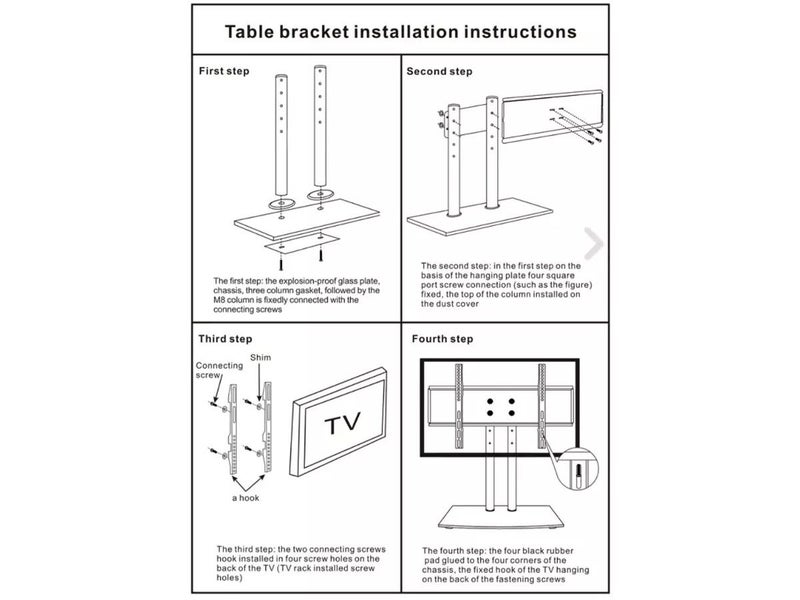 Table bracket installation instructions

First step

The first step: the explosion-proof glass plate, chassis, three column gasket, followed by the M8 column is fixedly connected with the connecting screws

Second step

The second step: in the first step on the basis of the hanging plate four square port screw connection (such as the figure) fixed, the top of the column installed on the dust cover

Third step

Connecting screw

Shim

TV

a hook

The third step: the two connecting screws hook installed in four screw holes on the back of the TV (TV rack installed screw holes)

Fourth step

The fourth step: the four black rubber pad glued to the four corners of the chassis, the fixed hook of the TV hanging on the back of the fastening screws