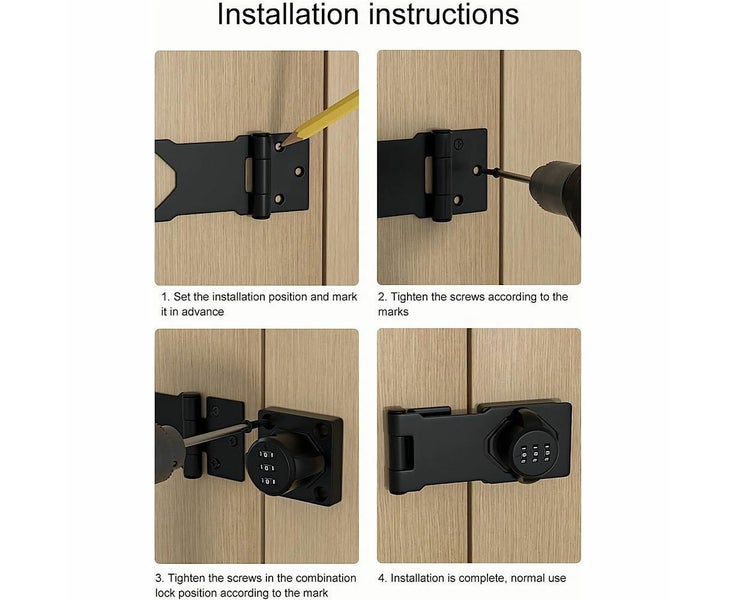 Installation instructions

1. Set the installation position and mark it in advance

2. Tighten the screws according to the marks

3. Tighten the screws in the combination lock position according to the mark

4. Installation is complete, normal use