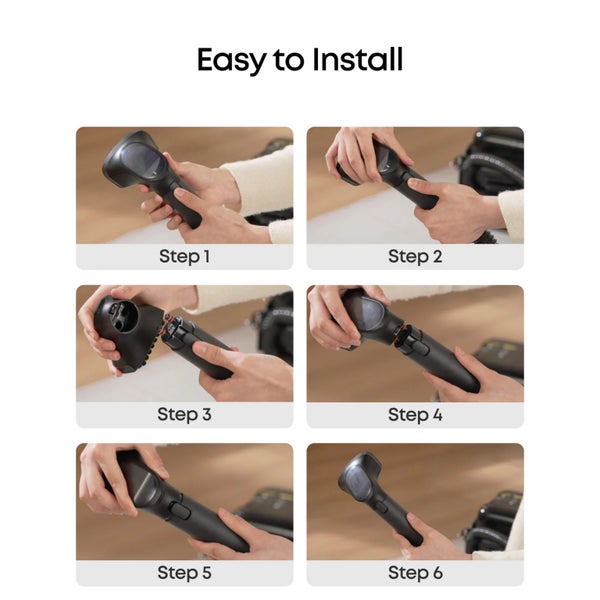 Easy to Install

Step 1

Step 2

Step 3

Step 4

Step 5

Step 6