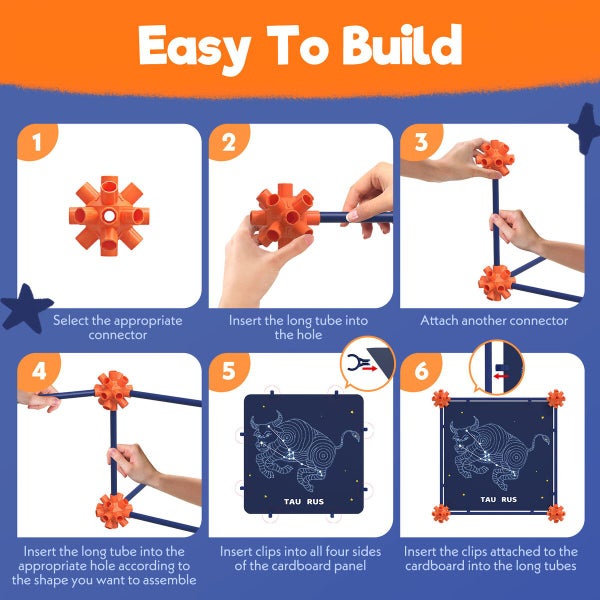 Easy To Build

1

Select the appropriate connector

2

Insert the long tube into the hole

3

Attach another connector

4

Insert the long tube into the appropriate hole according to the shape you want to assemble

5

TAU RUS

Insert clips into all four sides of the cardboard panel

6

TAU RUS

Insert the clips attached to the cardboard into the long tubes