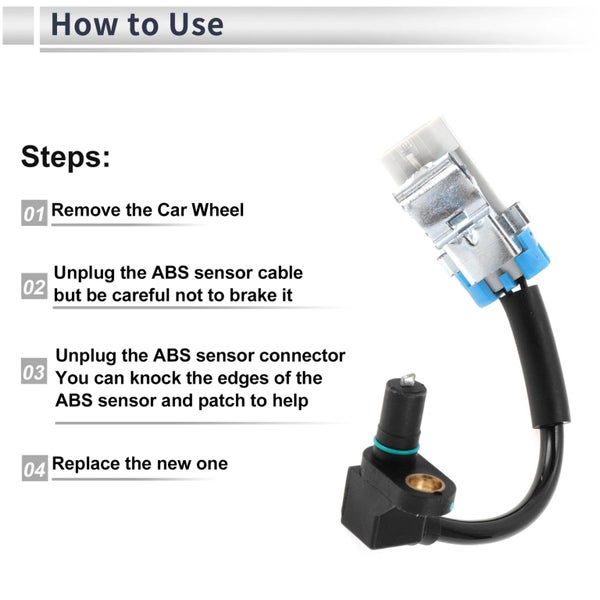 How to Use

Steps:

01 Remove the Car Wheel

02 Unplug the ABS sensor cable but be careful not to brake it

03 Unplug the ABS sensor connector You can knock the edges of the ABS sensor and patch to help

04 Replace the new one