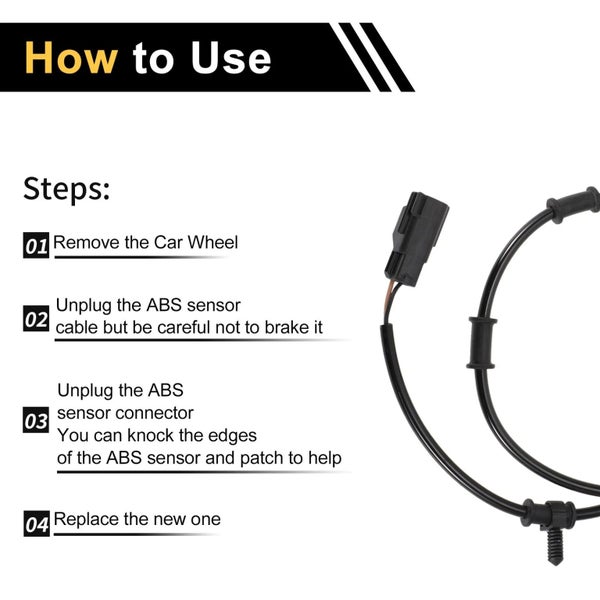 How to Use

Steps:

01 Remove the Car Wheel

02 Unplug the ABS sensor cable but be careful not to brake it

03 Unplug the ABS sensor connector You can knock the edges of the ABS sensor and patch to help

04 Replace the new one