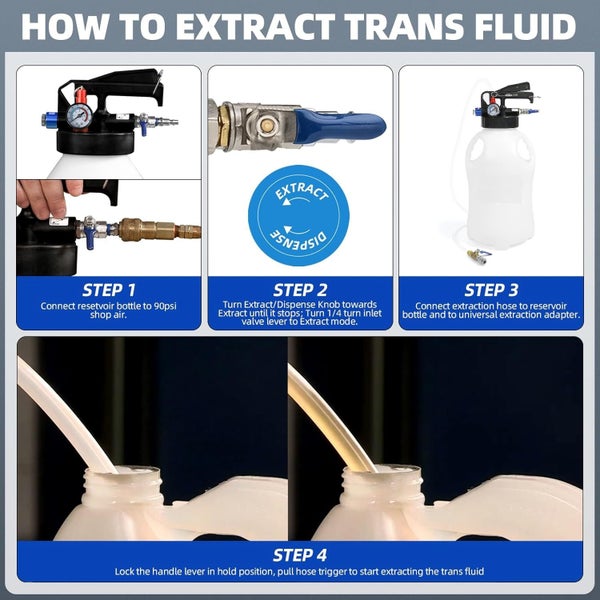 HOW TO EXTRACT TRANS FLUID

EXTRACT
DISPENSE

STEP 1
Connect resetvoir bottle to 90psi shop air.

STEP 2
Turn Extract/Dispense Knob towards Extract until it stops; Turn 1/4 turn inlet valve lever to Extract mode.

STEP 3
Connect extraction hose to reservoir bottle and to universal extraction adapter.

STEP 4
Lock the handle lever in hold position, pull hose trigger to start extracting the trans fluid