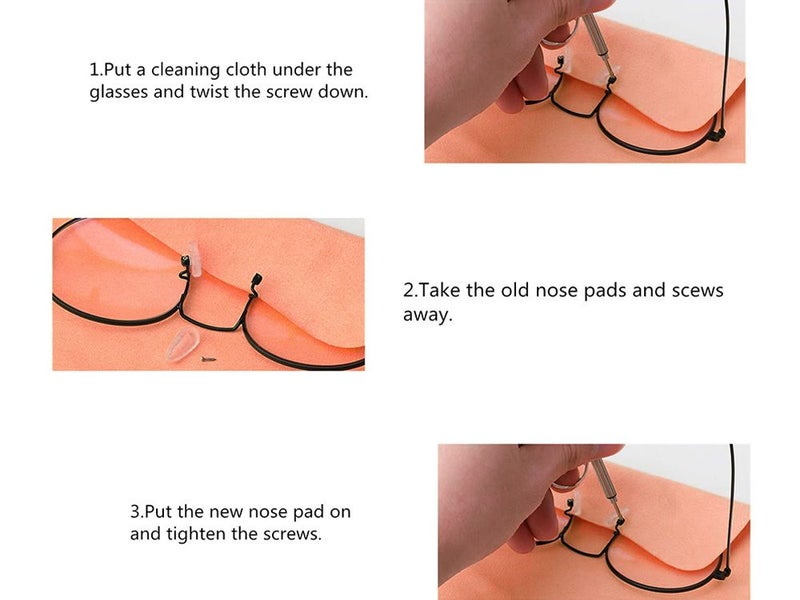 1.Put a cleaning cloth under the glasses and twist the screw down.

2.Take the old nose pads and scews away.

3.Put the new nose pad on and tighten the screws.