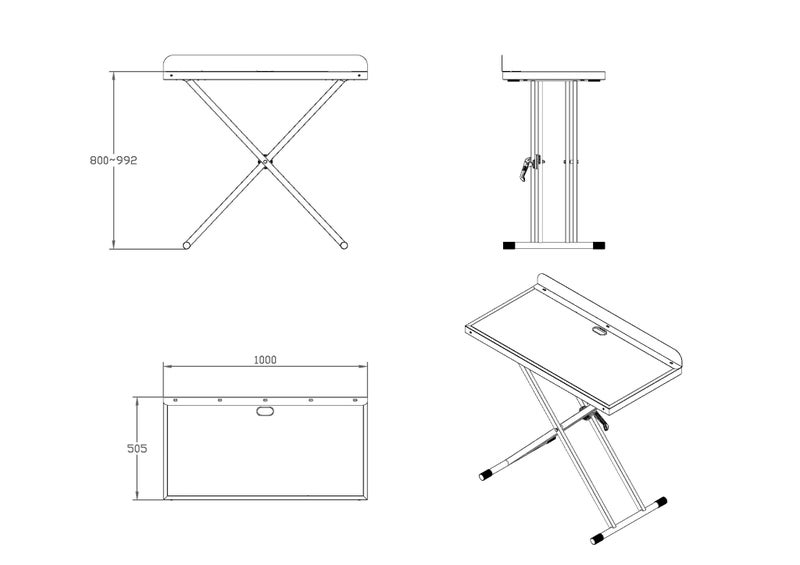 800~992

1000

505