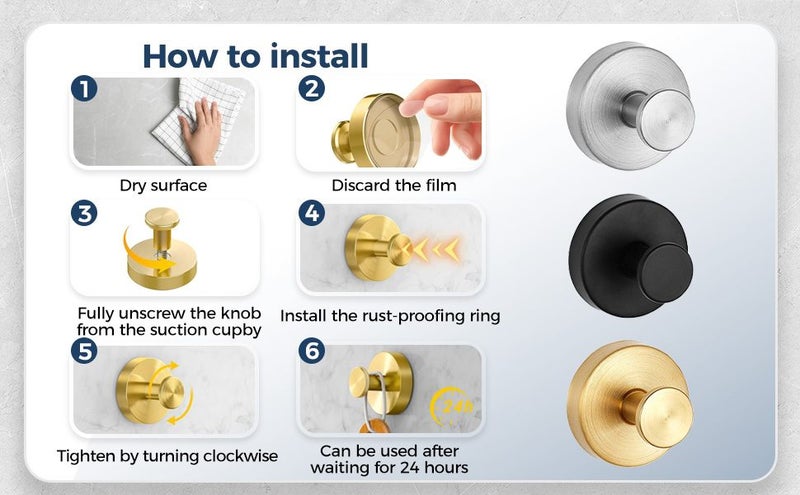 How to install

1

Dry surface

2

Discard the film

3

Fully unscrew the knob from the suction cupby

4

Install the rust-proofing ring

5

Tighten by turning clockwise

6

24h

Can be used after waiting for 24 hours