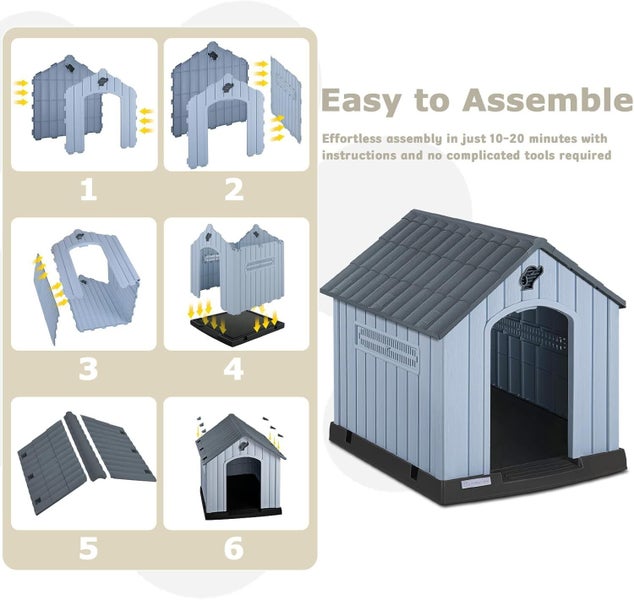 1

2

3

4

5

6

Easy to Assemble

Effortless assembly in just 10-20 minutes with instructions and no complicated tools required