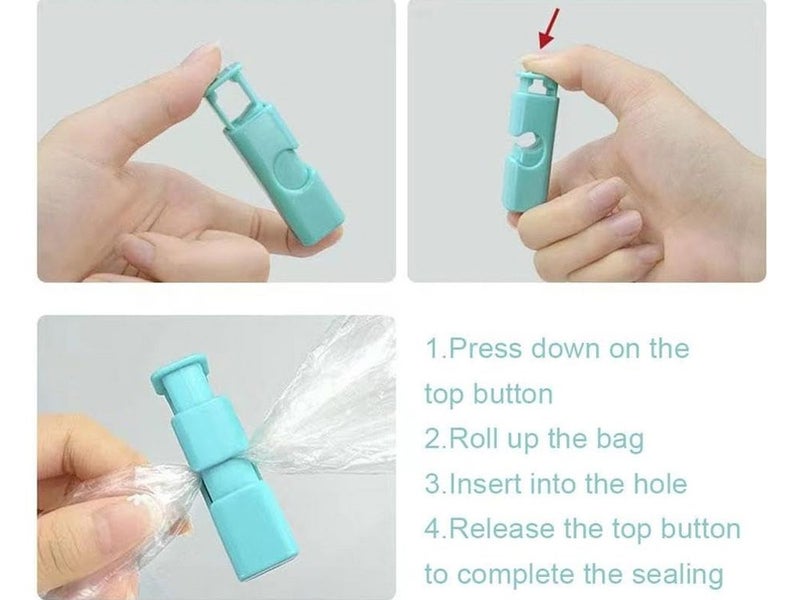 1.Press down on the top button
2.Roll up the bag
3.Insert into the hole
4.Release the top button to complete the sealing