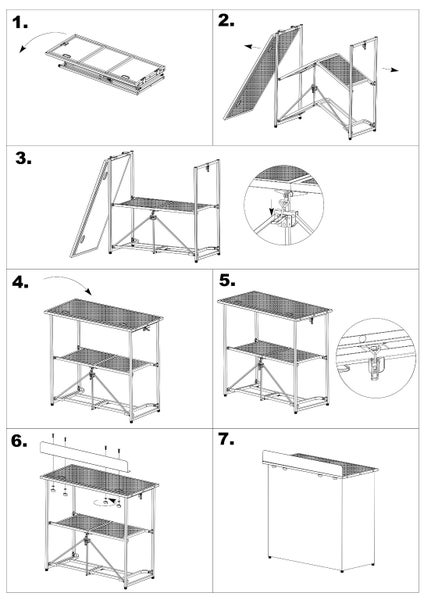 1.

2.

3.

4.

5.

6.

7.