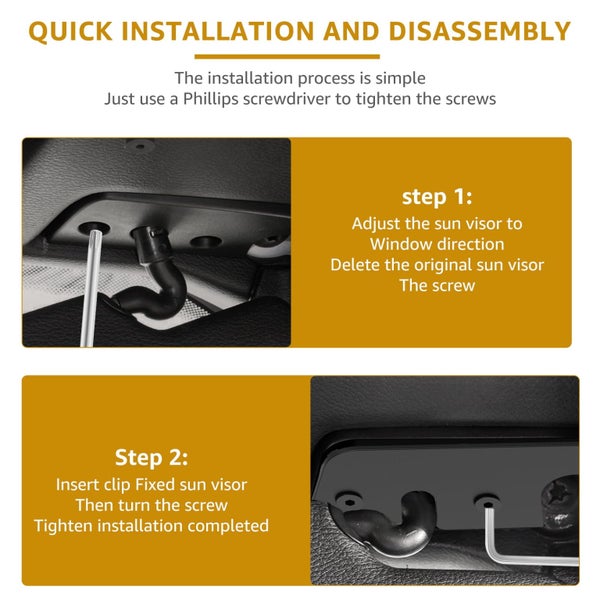 QUICK INSTALLATION AND DISASSEMBLY

The installation process is simple
Just use a Phillips screwdriver to tighten the screws

step 1:
Adjust the sun visor to
Window direction
Delete the original sun visor
The screw

Step 2:
Insert clip Fixed sun visor
Then turn the screw
Tighten installation completed