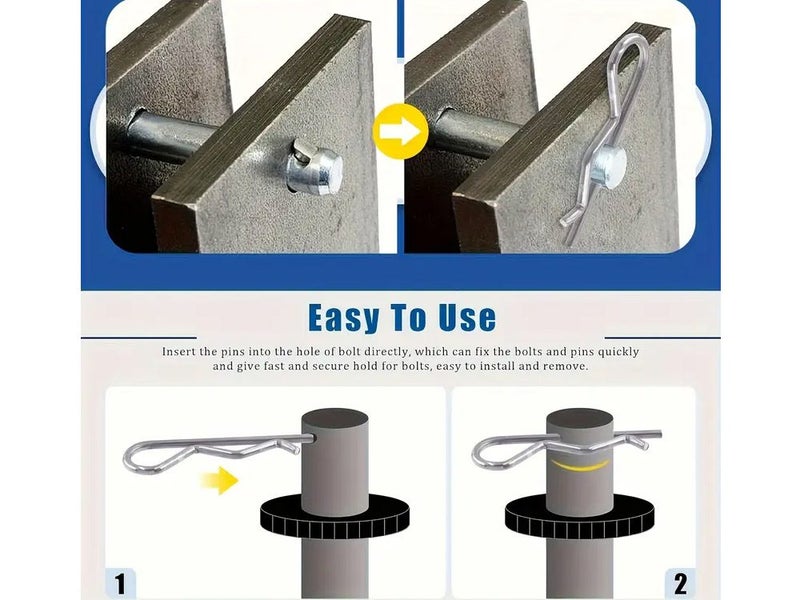 Easy To Use

Insert the pins into the hole of bolt directly, which can fix the bolts and pins quickly and give fast and secure hold for bolts, easy to install and remove.

1

2