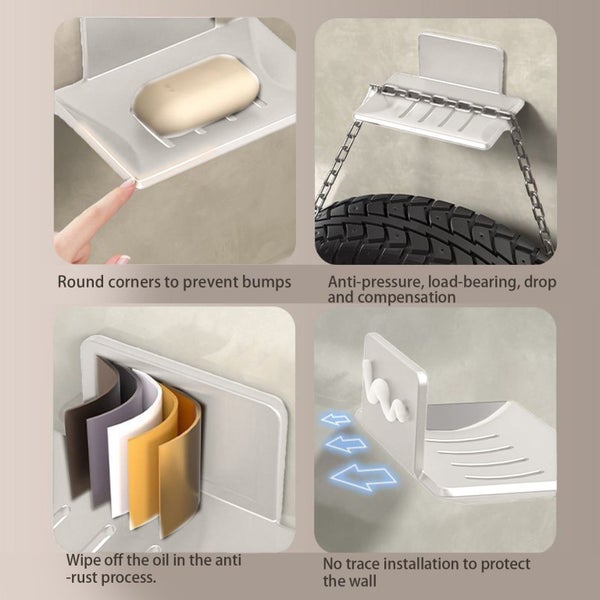 Round corners to prevent bumps

Anti-pressure, load-bearing, drop and compensation

Wipe off the oil in the anti -rust process.

No trace installation to protect the wall