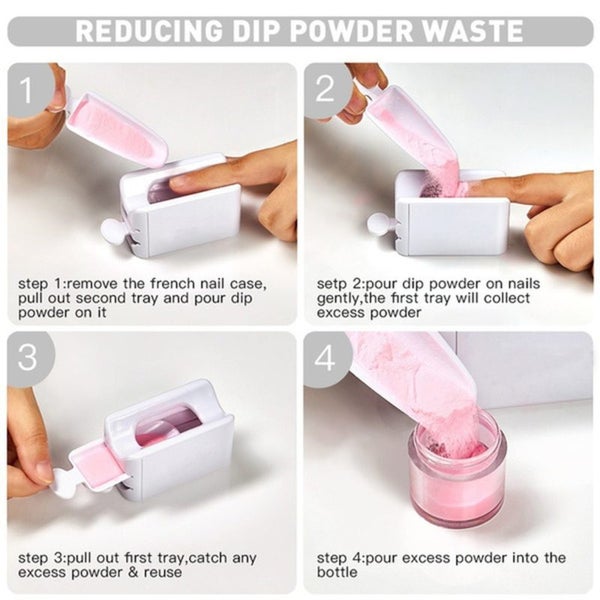 REDUCING DIP POWDER WASTE

1

step 1:remove the french nail case, pull out second tray and pour dip powder on it

2

setp 2:pour dip powder on nails gently,the first tray will collect excess powder

3

step 3:pull out first tray,catch any excess powder & reuse

4

step 4:pour excess powder into the bottle