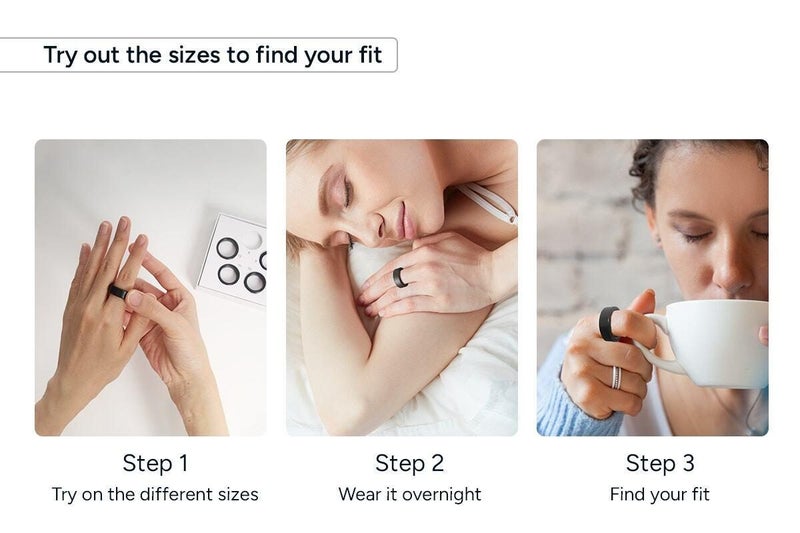 Try out the sizes to find your fit

Step 1
Try on the different sizes

Step 2
Wear it overnight

Step 3
Find your fit