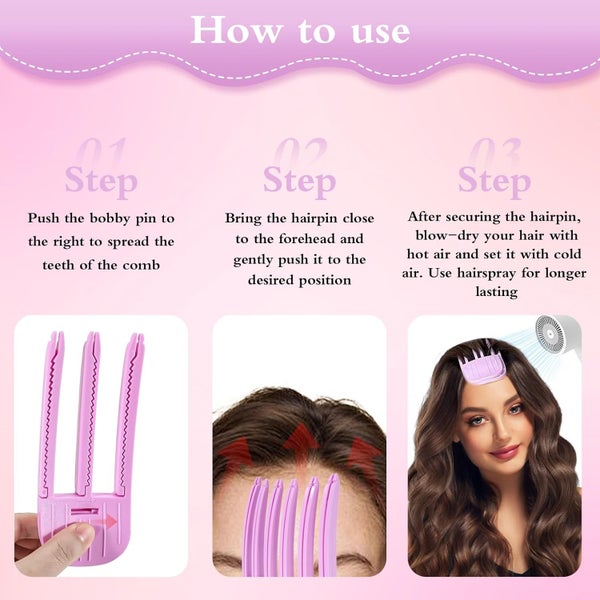 How to use

01
Step

Push the bobby pin to the right to spread the teeth of the comb

02
Step

Bring the hairpin close to the forehead and gently push it to the desired position

03
Step

After securing the hairpin, blow-dry your hair with hot air and set it with cold air. Use hairspray for longer lasting