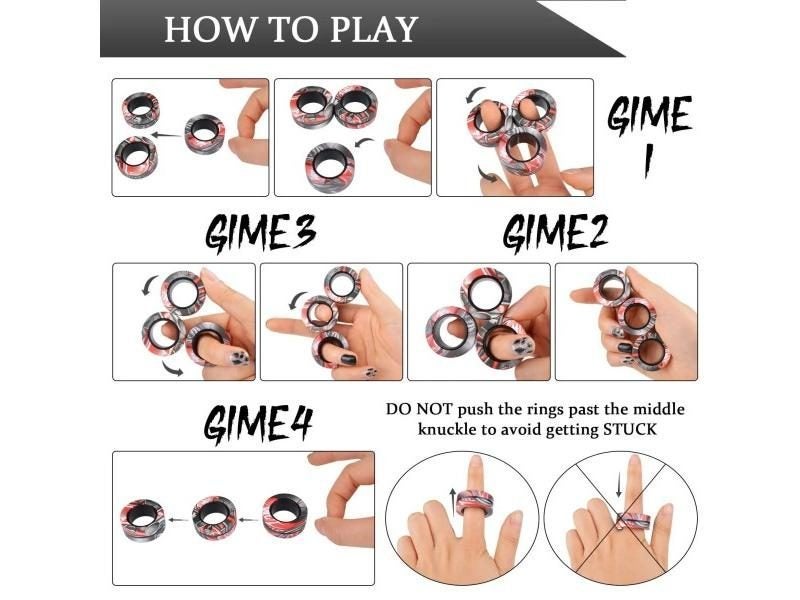 HOW TO PLAY

GIME 1

GIME3

GIME2

GIME4

DO NOT push the rings past the middle knuckle to avoid getting STUCK