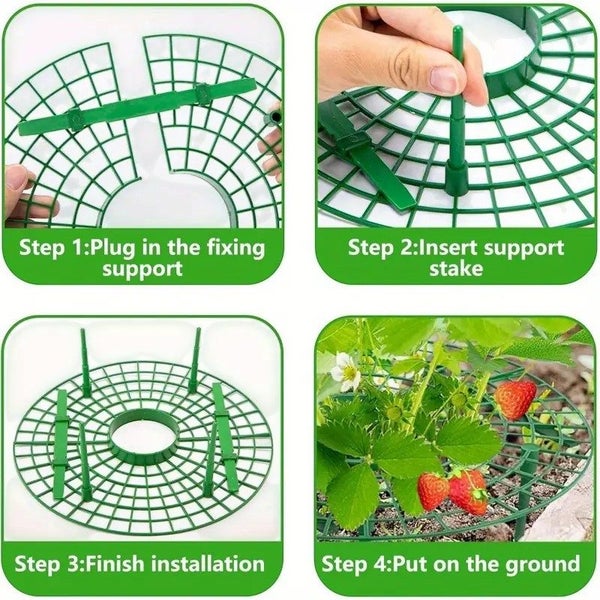 Step 1:Plug in the fixing support

Step 2:Insert support stake

Step 3:Finish installation

Step 4:Put on the ground