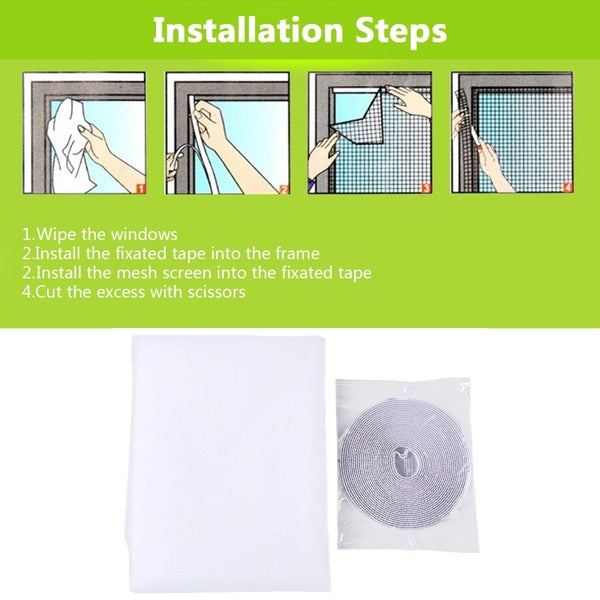 Installation Steps

1

2

3

4

1.Wipe the windows
2.Install the fixated tape into the frame
2.Install the mesh screen into the fixated tape
4.Cut the excess with scissors