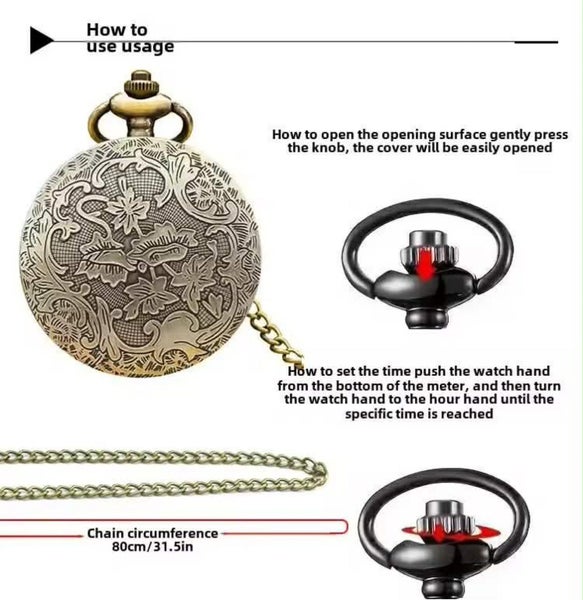 How to use usage

How to open the opening surface gently press the knob, the cover will be easily opened

How to set the time push the watch hand from the bottom of the meter, and then turn the watch hand to the hour hand until the specific time is reached

Chain circumference
80cm/31.5in