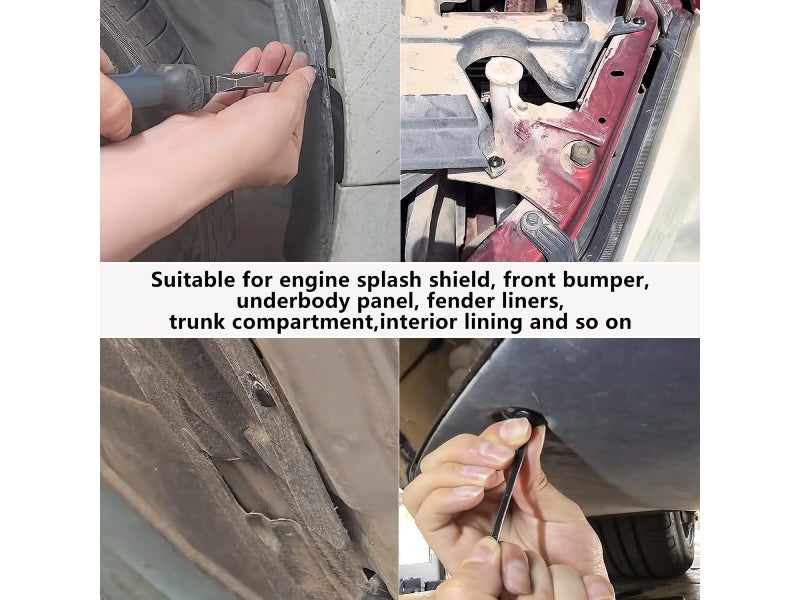 Suitable for engine splash shield, front bumper, underbody panel, fender liners, trunk compartment,interior lining and so on