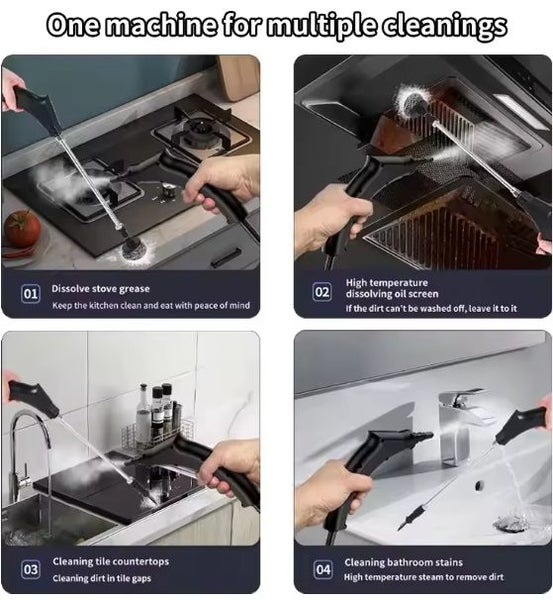 One machine for multiple cleanings

01 Dissolve stove grease
Keep the kitchen clean and eat with peace of mind

02 High temperature dissolving oil screen
If the dirt can't be washed off, leave it to it

03 Cleaning tile countertops
Cleaning dirt in tile gaps

04 Cleaning bathroom stains
High temperature steam to remove dirt