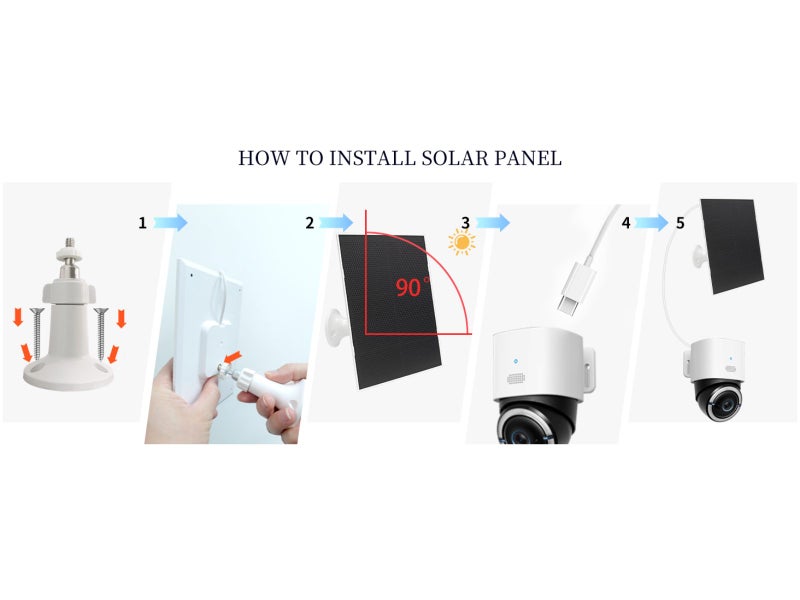 HOW TO INSTALL SOLAR PANEL

1

2

90°

3

4

5