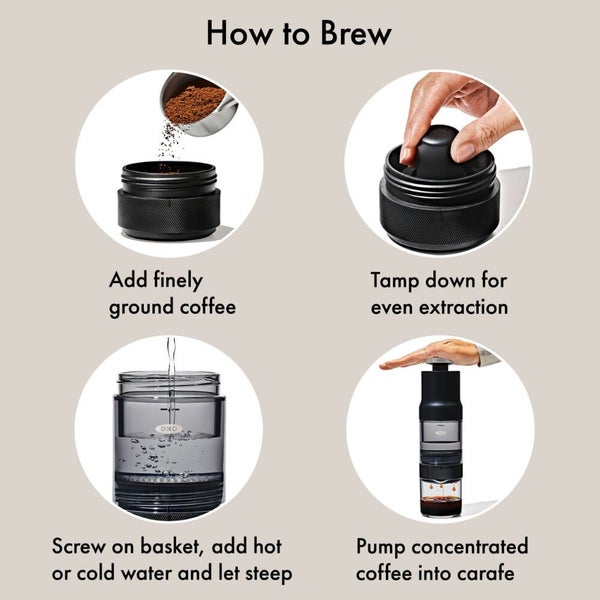 How to Brew

Add finely ground coffee

Tamp down for even extraction

OXO

Screw on basket, add hot or cold water and let steep

Pump concentrated coffee into carafe