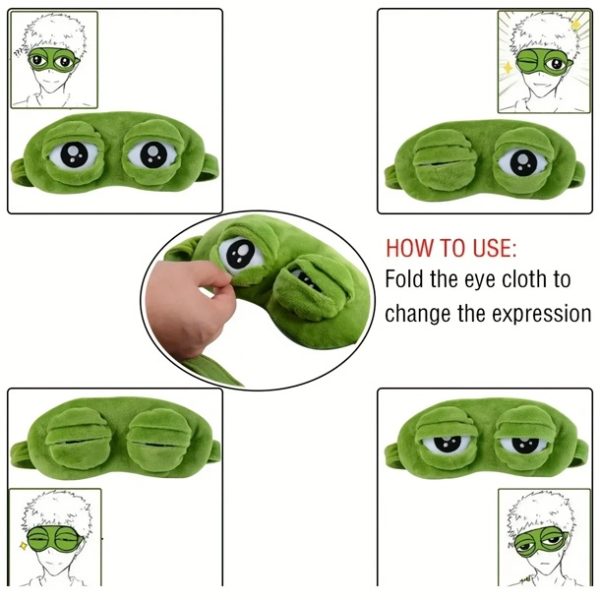 HOW TO USE:
Fold the eye cloth to change the expression