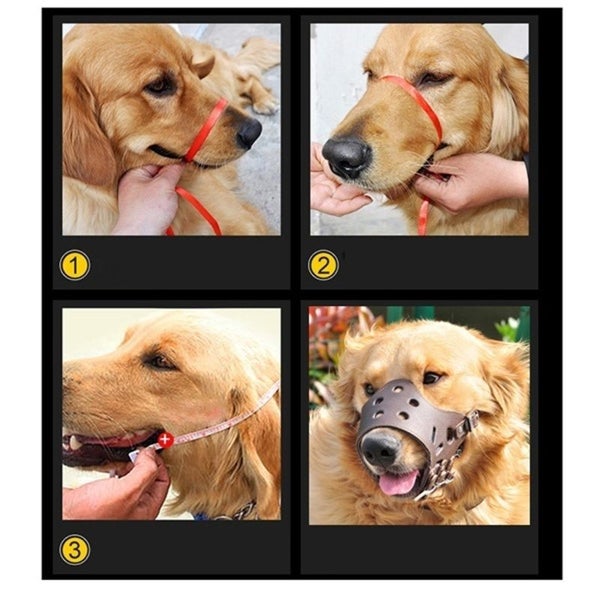 1

2

3