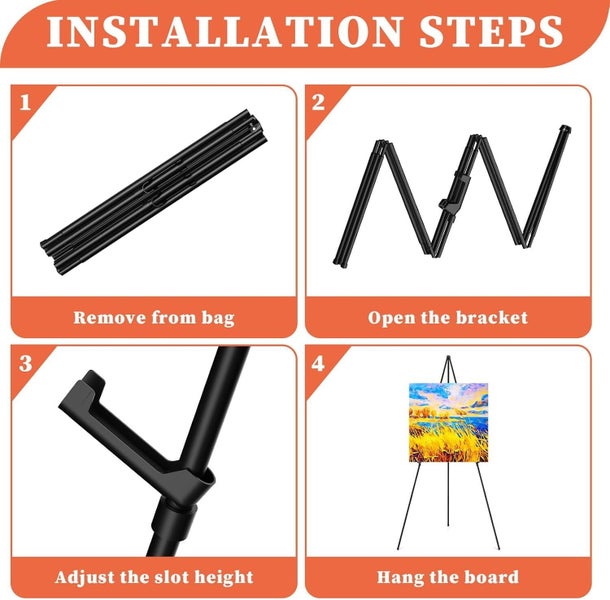 INSTALLATION STEPS

1

Remove from bag

2

Open the bracket

3

Adjust the slot height

4

Hang the board