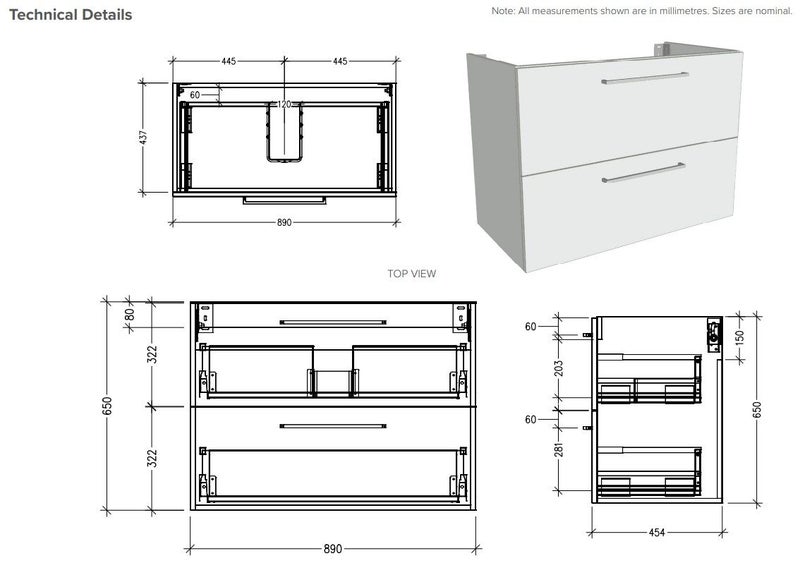 Technical Details

Note: All measurements shown are in millimetres. Sizes are nominal.

445
445
60
120
437
890

TOP VIEW

80
322
650
322
890

60
203
60
281
150
650
454