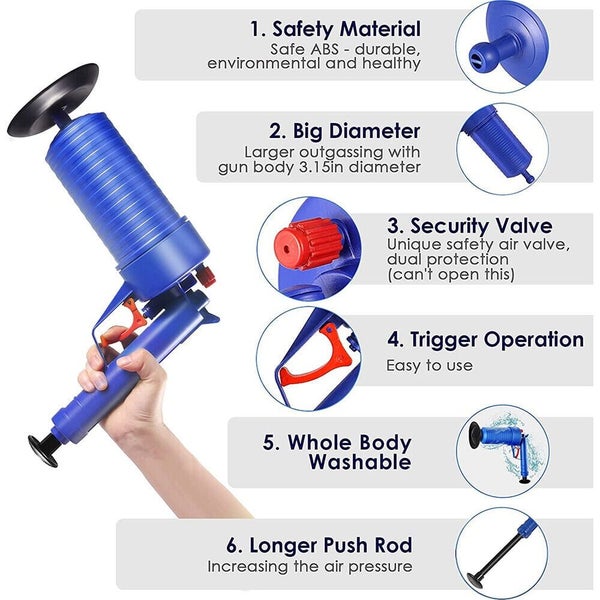 1. Safety Material
Safe ABS - durable, environmental and healthy

2. Big Diameter
Larger outgassing with gun body 3.15in diameter

3. Security Valve
Unique safety air valve, dual protection (can't open this)

4. Trigger Operation
Easy to use

5. Whole Body Washable

6. Longer Push Rod
Increasing the air pressure