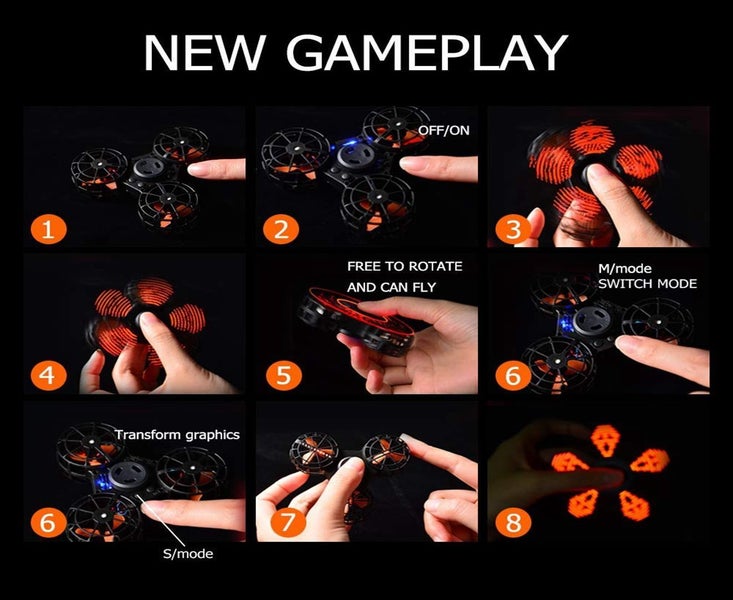 NEW GAMEPLAY

1

OFF/ON

2

3

4

FREE TO ROTATE AND CAN FLY

5

M/mode SWITCH MODE

6

Transform graphics

6

S/mode

7

8