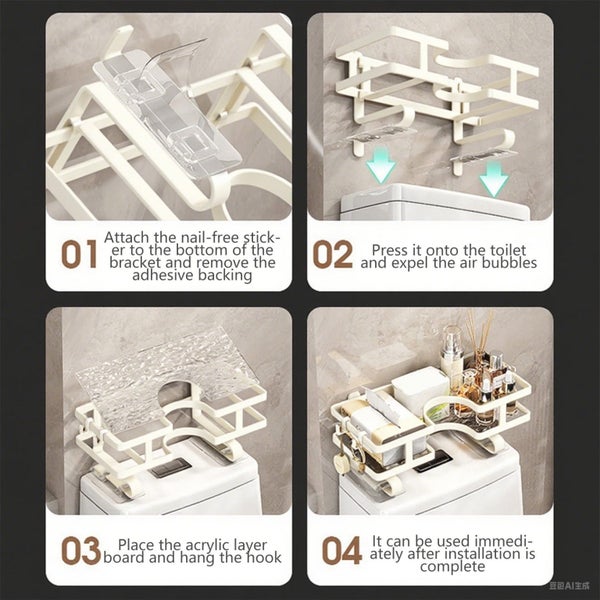 01 Attach the nail-free sticker to the bottom of the bracket and remove the adhesive backing

02 Press it onto the toilet and expel the air bubbles

03 Place the acrylic layer board and hang the hook

04 It can be used immediately after installation is complete

豆包AI生成