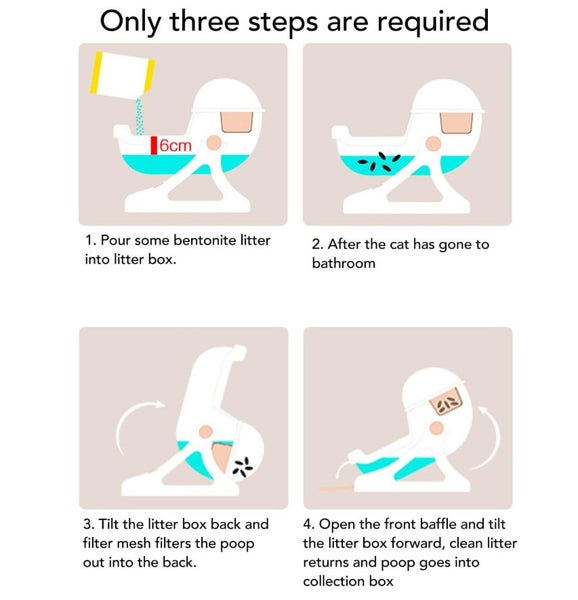 Only three steps are required

6cm

1. Pour some bentonite litter into litter box.

2. After the cat has gone to bathroom

3. Tilt the litter box back and filter mesh filters the poop out into the back.

4. Open the front baffle and tilt the litter box forward, clean litter returns and poop goes into collection box