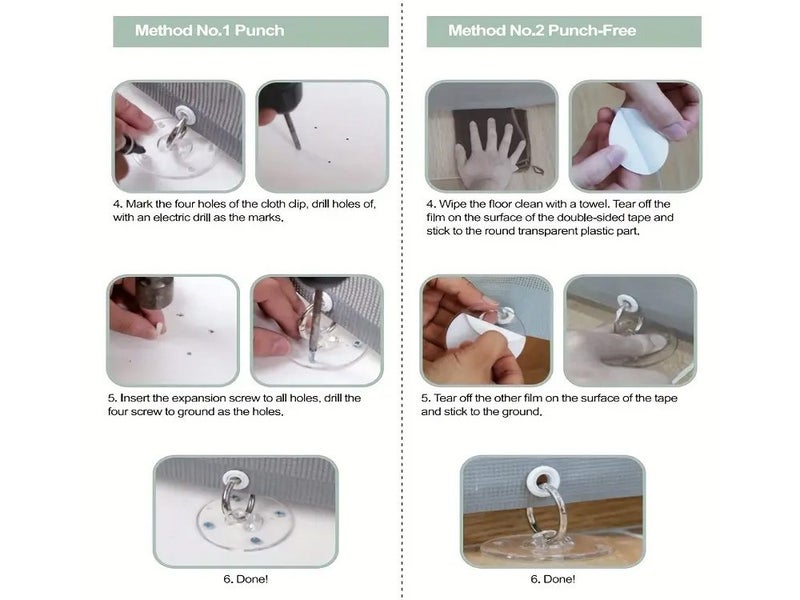 Method No.1 Punch

4. Mark the four holes of the cloth clip, drill holes of, with an electric drill as the marks.

5. Insert the expansion screw to all holes, drill the four screw to ground as the holes.

6. Done!

Method No.2 Punch-Free

4. Wipe the floor clean with a towel. Tear off the film on the surface of the double-sided tape and stick to the round transparent plastic part.

5. Tear off the other film on the surface of the tape and stick to the ground.

6. Done!