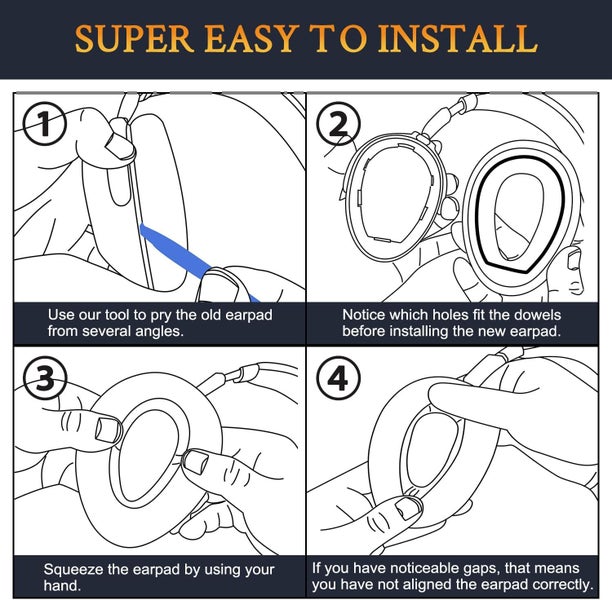 SUPER EASY TO INSTALL

1

Use our tool to pry the old earpad from several angles.

2

Notice which holes fit the dowels before installing the new earpad.

3

Squeeze the earpad by using your hand.

4

If you have noticeable gaps, that means you have not aligned the earpad correctly.