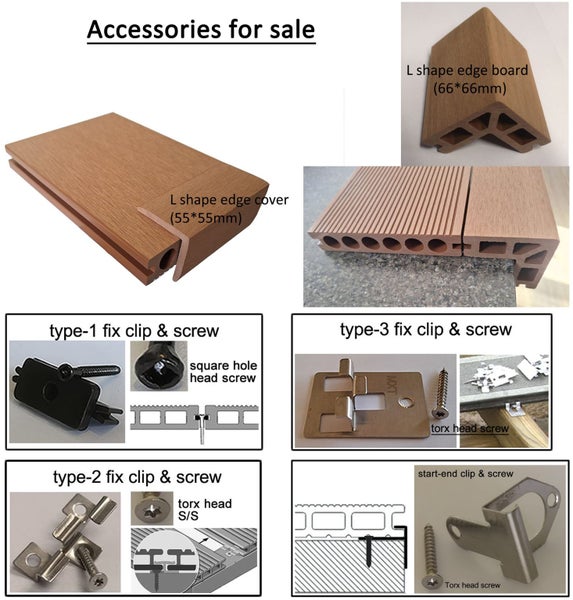 Accessories for sale

L shape edge board (66*66mm)

L shape edge cover (55*55mm)

type-1 fix clip & screw

square hole head screw

type-3 fix clip & screw

torx head screw

type-2 fix clip & screw

torx head S/S

start-end clip & screw

Torx head screw