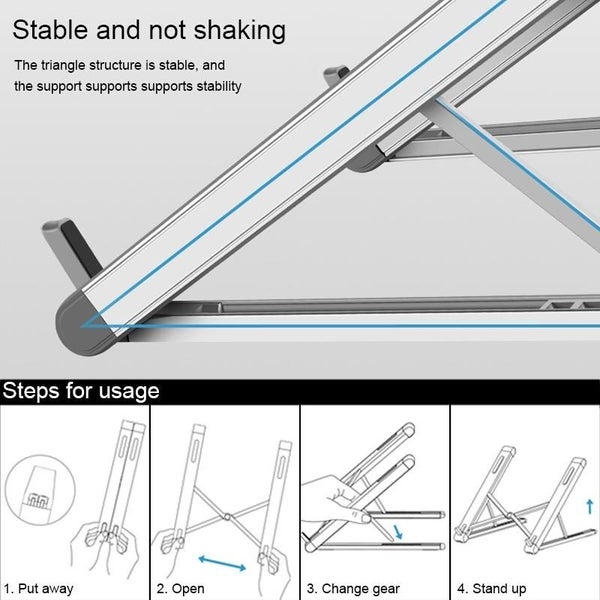 Stable and not shaking

The triangle structure is stable, and the support supports supports stability

Steps for usage

1. Put away

2. Open

3. Change gear

4. Stand up