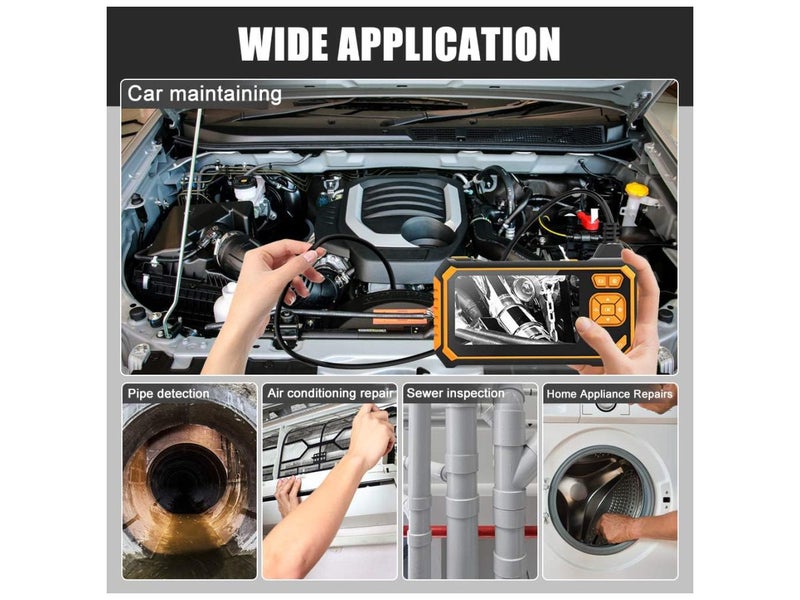 WIDE APPLICATION

Car maintaining

OK

Pipe detection

Air conditioning repair

Sewer inspection

Home Appliance Repairs