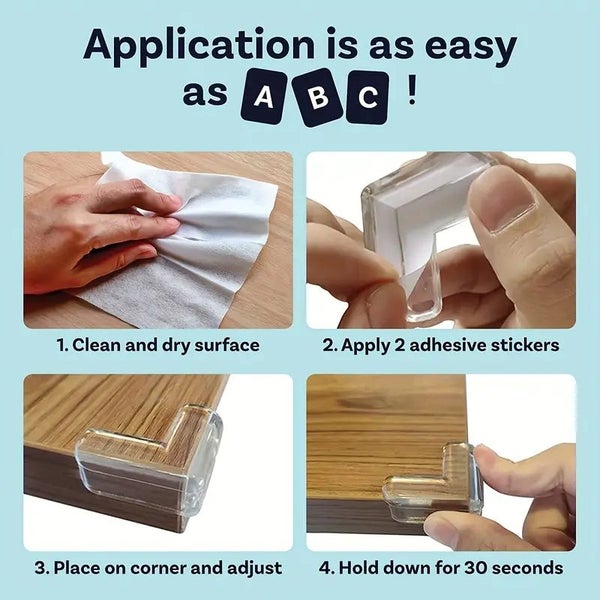 Application is as easy as A B C !

1. Clean and dry surface

2. Apply 2 adhesive stickers

3. Place on corner and adjust

4. Hold down for 30 seconds