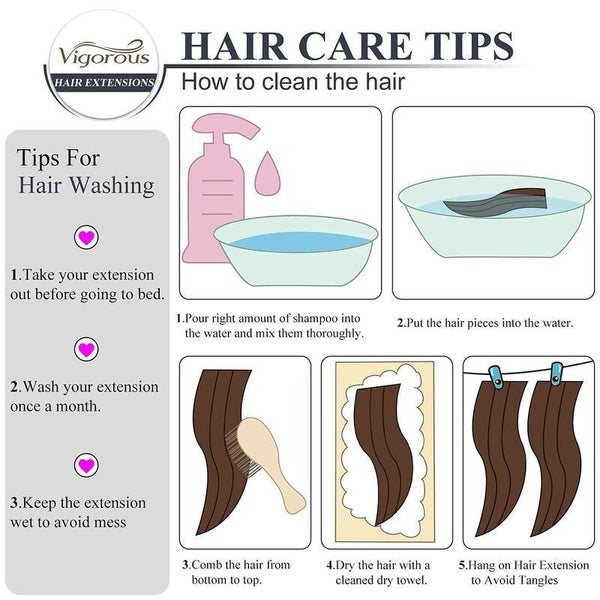 Vigorous
HAIR EXTENSIONS

HAIR CARE TIPS
How to clean the hair

Tips For
Hair Washing

1.Take your extension out before going to bed.

2.Wash your extension once a month.

3.Keep the extension wet to avoid mess

1.Pour right amount of shampoo into the water and mix them thoroughly.

2.Put the hair pieces into the water.

3.Comb the hair from bottom to top.

4.Dry the hair with a cleaned dry towel.

5.Hang on Hair Extension to Avoid Tangles